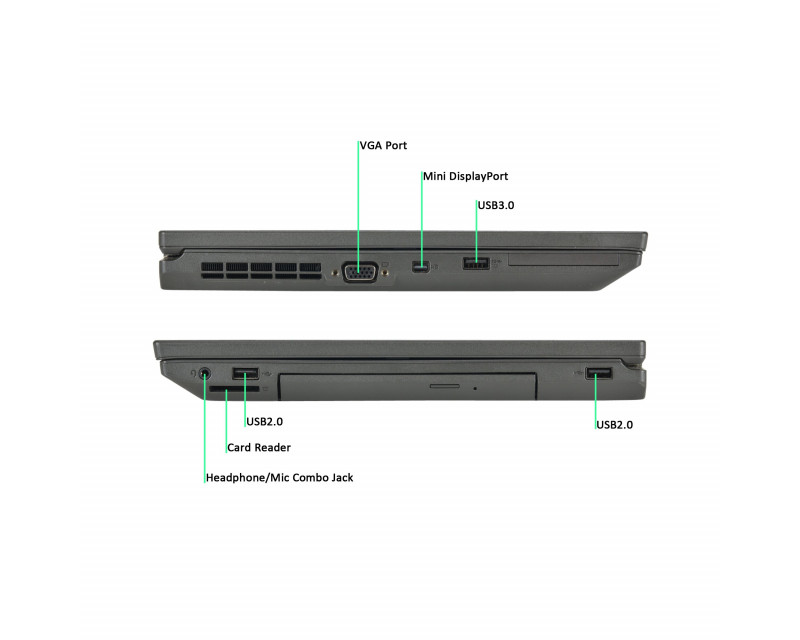 VGA Port

Mini DisplayPort

USB3.0

USB2.0

Card Reader

Headphone/Mic Combo Jack

USB2.0